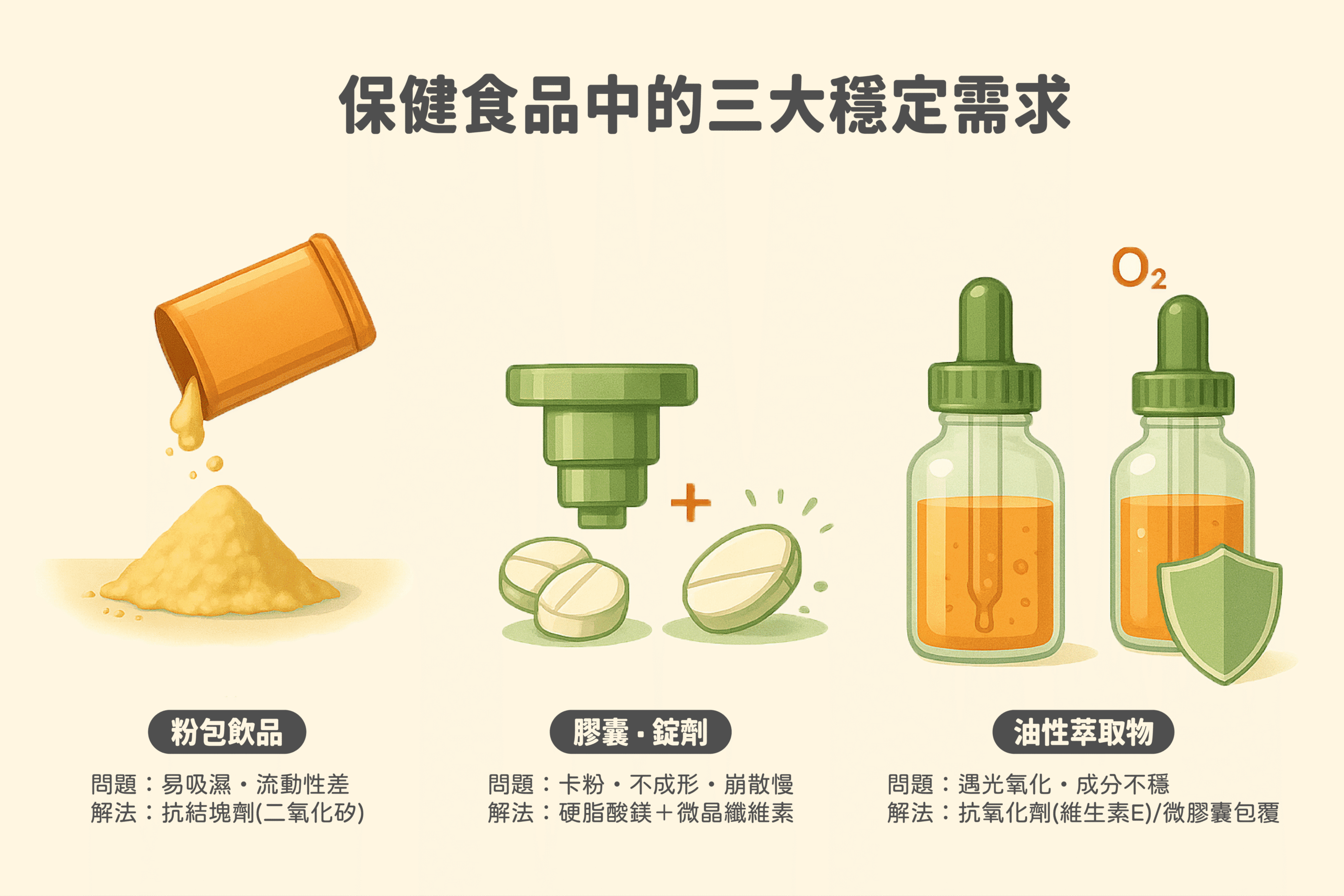 保健食品中的三大穩定需求

$O_2$

粉包飲品

問題：易吸濕・流動性差
解法：抗結塊劑(二氧化矽)

膠囊・錠劑

問題：卡粉・不成形・崩散慢
解法：硬脂酸鎂＋微晶纖維素

油性萃取物

問題：遇光氧化・成分不穩
解法：抗氧化劑(維生素E)/微膠囊包覆